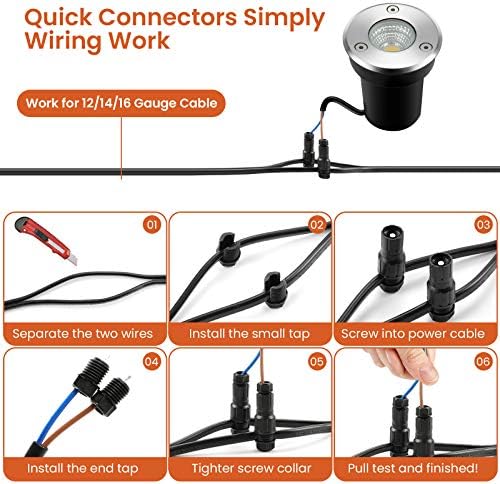 Quick Connectors Simply Wiring Work

Work for 12/14/16 Gauge Cable

01
Separate the two wires

02
Install the small tap

03
Screw into power cable

04
Install the end tap

05
Tighter screw collar

06
Pull test and finished!