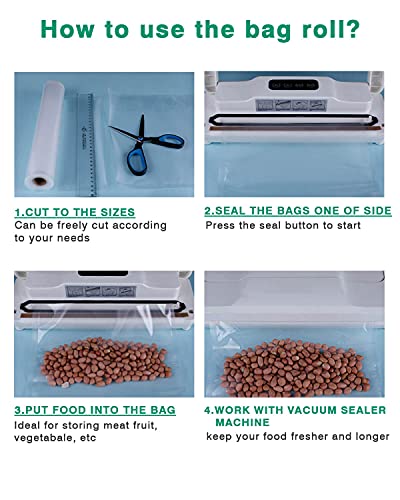 How to use the bag roll?

1.CUT TO THE SIZES
Can be freely cut according to your needs

2.SEAL THE BAGS ONE OF SIDE
Press the seal button to start

3.PUT FOOD INTO THE BAG
Ideal for storing meat fruit, vegetabale, etc

4.WORK WITH VACUUM SEALER MACHINE
keep your food fresher and longer