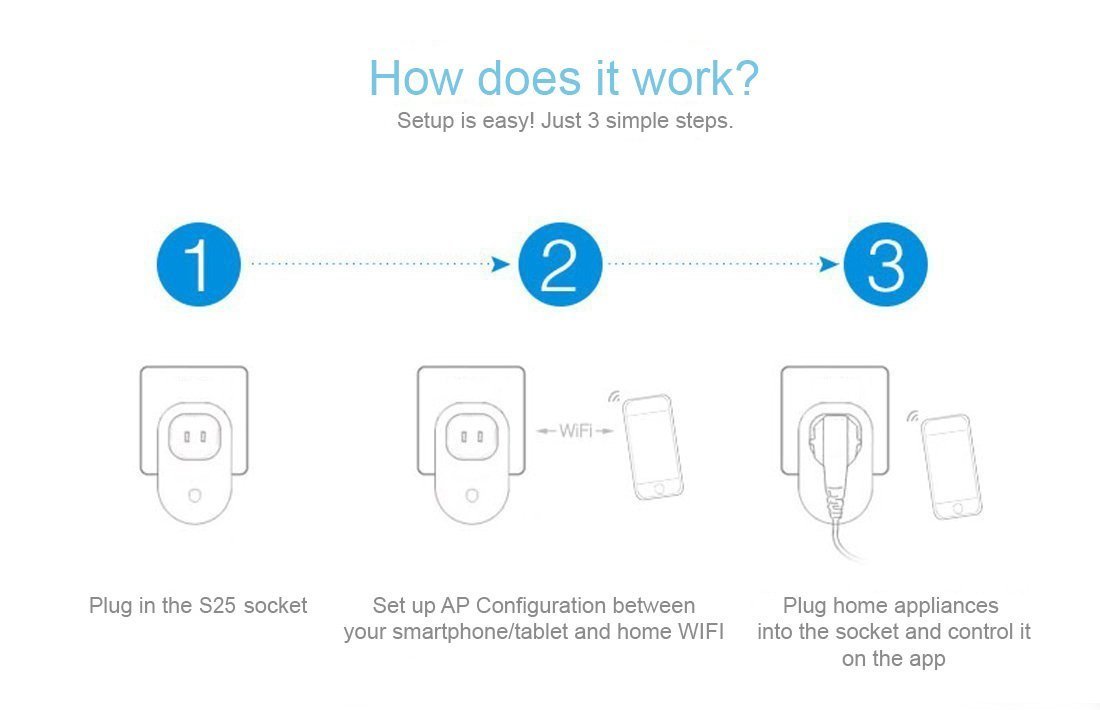 How does it work?
Setup is easy! Just 3 simple steps.

1

2

3

WiFi

Plug in the S25 socket

Set up AP Configuration between your smartphone/tablet and home WIFI

Plug home appliances into the socket and control it on the app