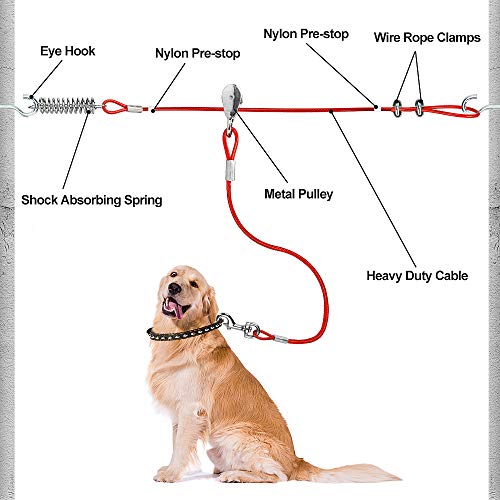 Eye Hook

Nylon Pre-stop

Nylon Pre-stop

Wire Rope Clamps

Shock Absorbing Spring

Metal Pulley

Heavy Duty Cable