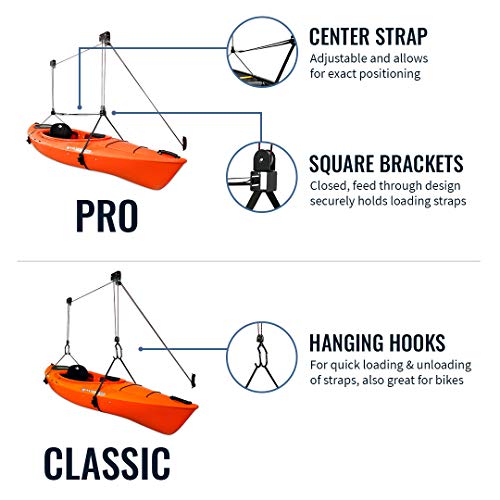 CENTER STRAP
Adjustable and allows for exact positioning

SQUARE BRACKETS
Closed, feed through design securely holds loading straps

PRO

HANGING HOOKS
For quick loading & unloading of straps, also great for bikes

CLASSIC