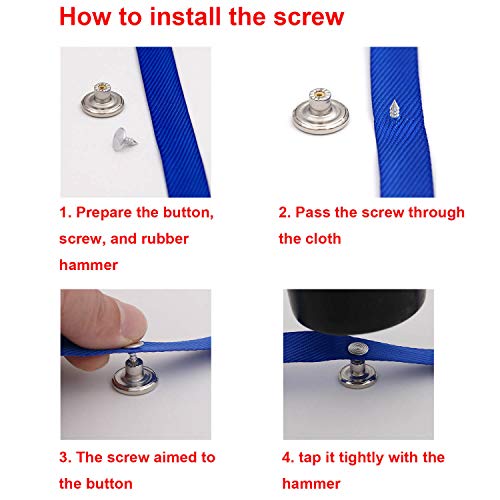 How to install the screw

1. Prepare the button, screw, and rubber hammer

2. Pass the screw through the cloth

3. The screw aimed to the button

4. tap it tightly with the hammer