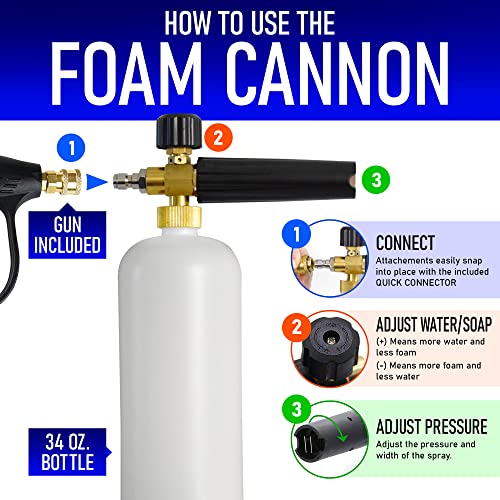 HOW TO USE THE
FOAM CANNON

1

2

3

GUN INCLUDED

1
CONNECT
Attachements easily snap into place with the included QUICK CONNECTOR

2
ADJUST WATER/SOAP
(+) Means more water and less foam
(-) Means more foam and less water

3
ADJUST PRESSURE
Adjust the pressure and width of the spray.

34 OZ. BOTTLE