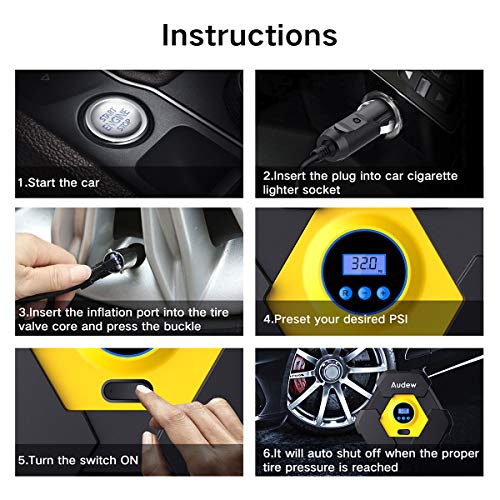 Instructions

START ENGINE STOP

1.Start the car

2.Insert the plug into car cigarette lighter socket

3.Insert the inflation port into the tire valve core and press the buckle

32.0

R − +

4.Preset your desired PSI

5.Turn the switch ON

Audew

6.It will auto shut off when the proper tire pressure is reached