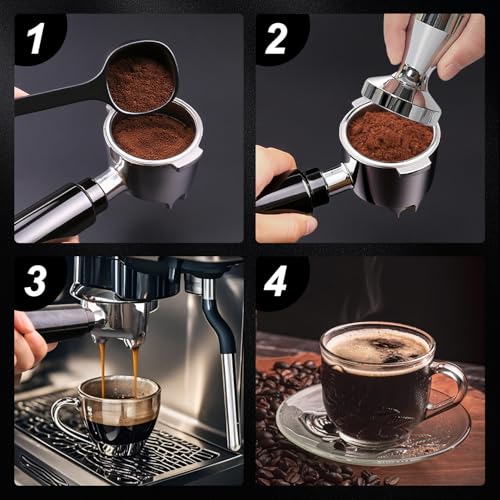 1

2

3

4