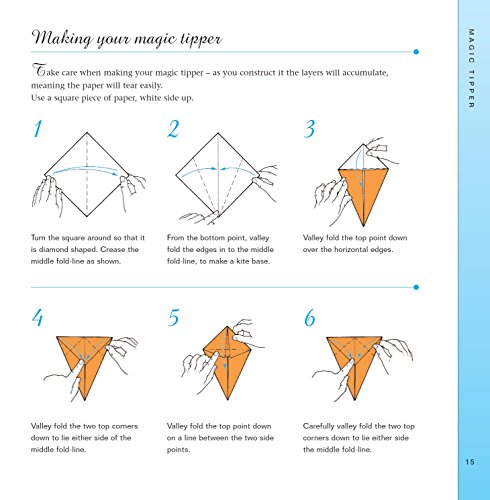 Making your magic tipper

Take care when making your magic tipper – as you construct it the layers will accumulate, meaning the paper will tear easily.
Use a square piece of paper, white side up.

1

Turn the square around so that it is diamond shaped. Crease the middle fold-line as shown.

2

From the bottom point, valley fold the edges in to the middle fold-line, to make a kite base.

3

Valley fold the top point down over the horizontal edges.

4

Valley fold the two top corners down to lie either side of the middle fold-line.

5

Valley fold the top point down on a line between the two side points.

6

Carefully valley fold the two top corners down to lie either side the middle fold-line.

MAGIC TIPPER

15