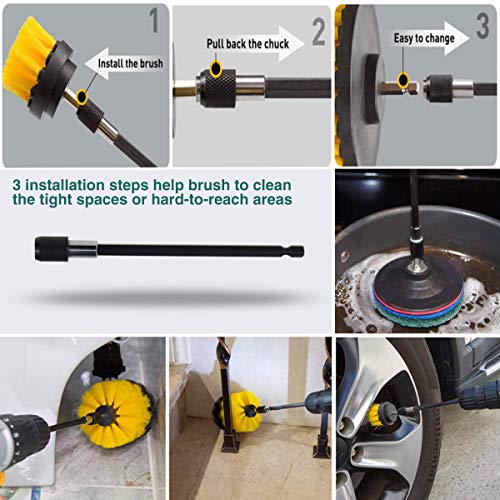 1
Install the brush

2
Pull back the chuck

3
Easy to change

3 installation steps help brush to clean the tight spaces or hard-to-reach areas