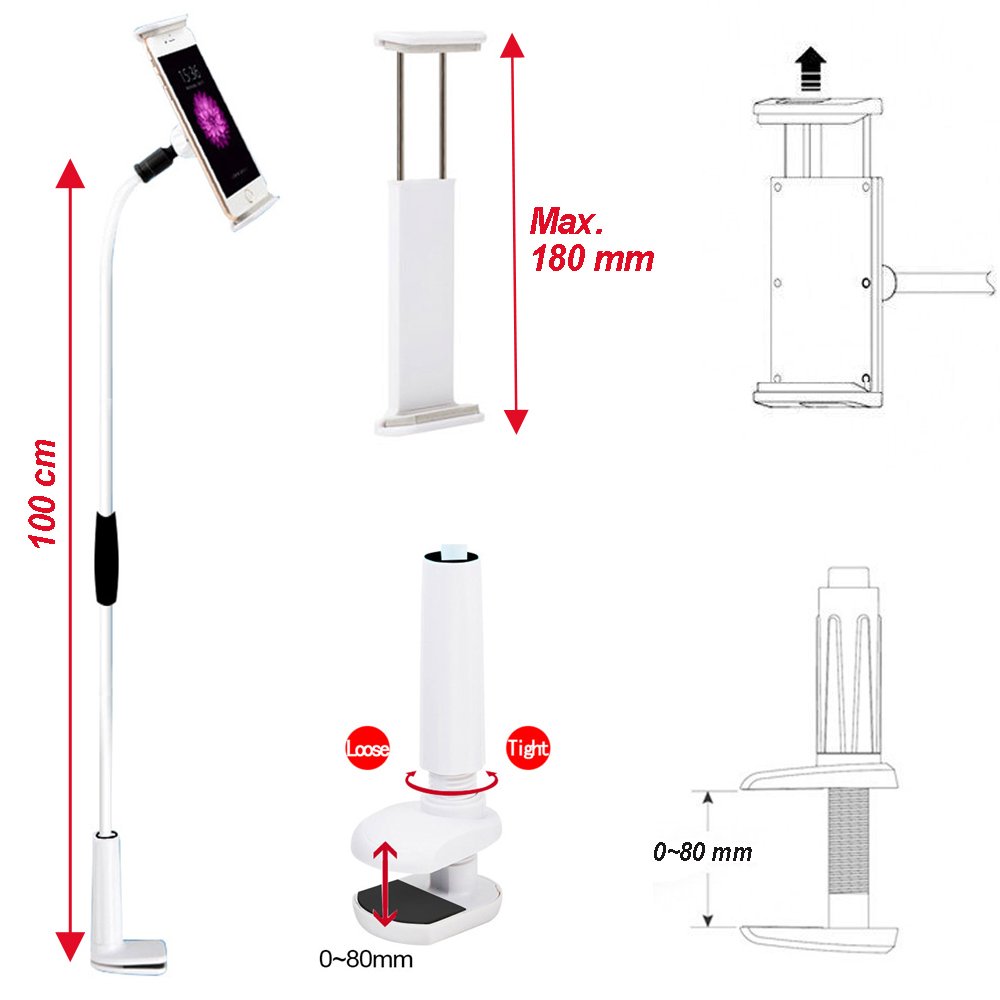 15:36

100 cm

Max.
180 mm

Loose

Tight

0~80mm

0~80 mm