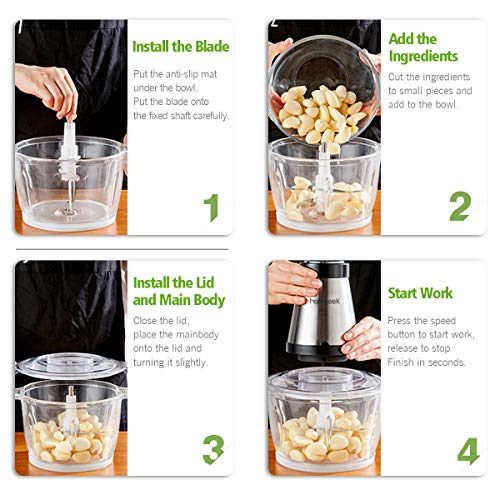 Install the Blade

Put the anti-slip mat under the bowl.
Put the blade onto the fixed shaft carefully.

1

Add the Ingredients

Cut the ingredients to small pieces and add to the bowl.

2

Install the Lid and Main Body

Close the lid, place the mainbody onto the lid and turning it slightly.

3

homgeek

Start Work

Press the speed button to start work, release to stop
Finish in seconds.

4