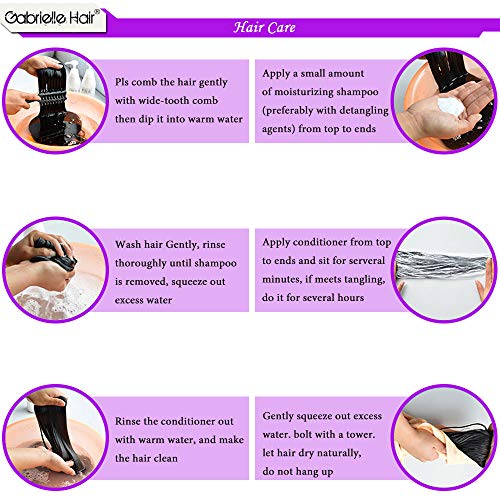 Gabrielle Hair®

Hair Care

Pls comb the hair gently with wide-tooth comb then dip it into warm water

Apply a small amount of moisturizing shampoo (preferably with detangling agents) from top to ends

Wash hair Gently, rinse thoroughly until shampoo is removed, squeeze out excess water

Apply conditioner from top to ends and sit for serveral minutes, if meets tangling, do it for several hours

Rinse the conditioner out with warm water, and make the hair clean

Gently squeeze out excess water. bolt with a tower. let hair dry naturally, do not hang up