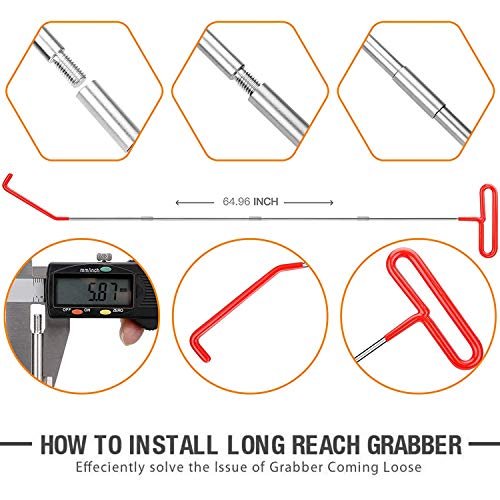 64.96 INCH

mm/inch

5.87

OFF ON ZERO

HOW TO INSTALL LONG REACH GRABBER

Effeciently solve the Issue of Grabber Coming Loose