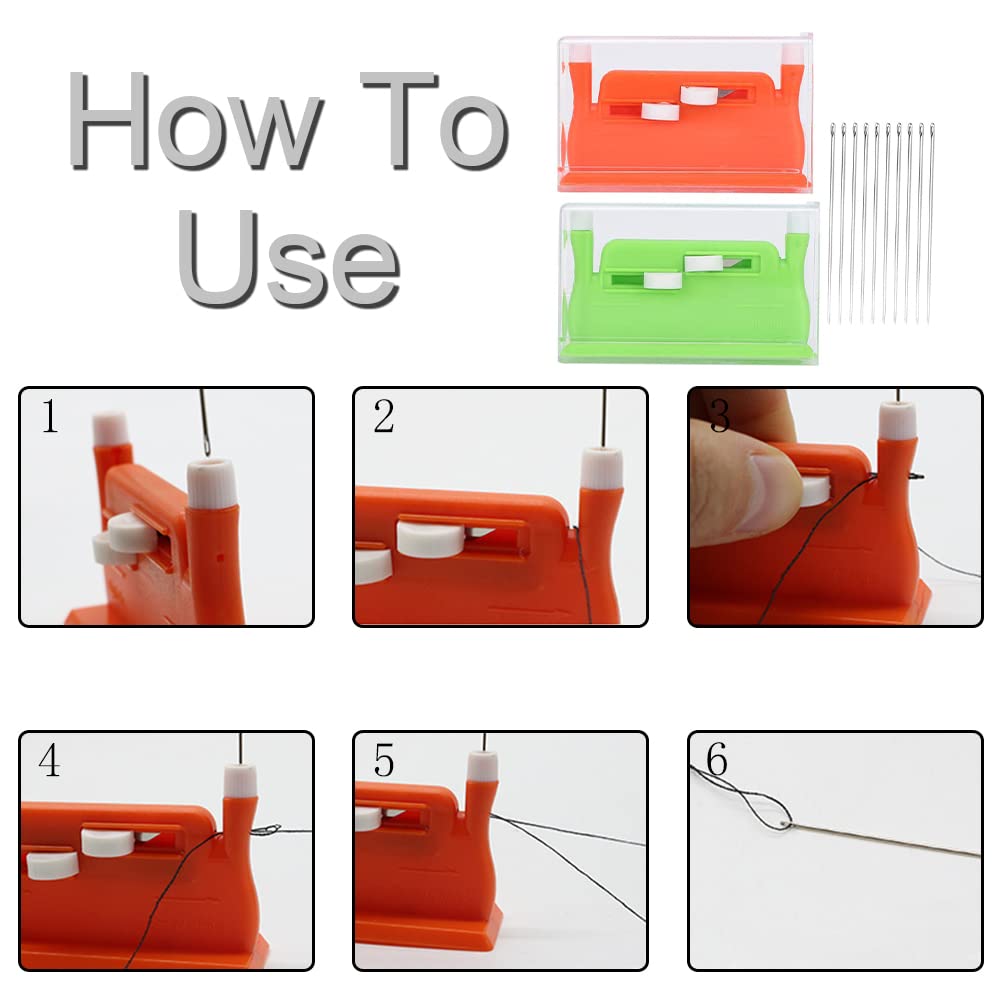 How To Use

1

2

3

4

5

6