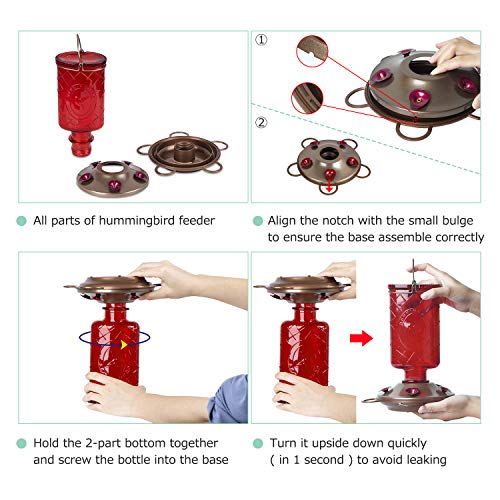 ①

②

All parts of hummingbird feeder

Align the notch with the small bulge to ensure the base assemble correctly

Hold the 2-part bottom together and screw the bottle into the base

Turn it upside down quickly ( in 1 second ) to avoid leaking