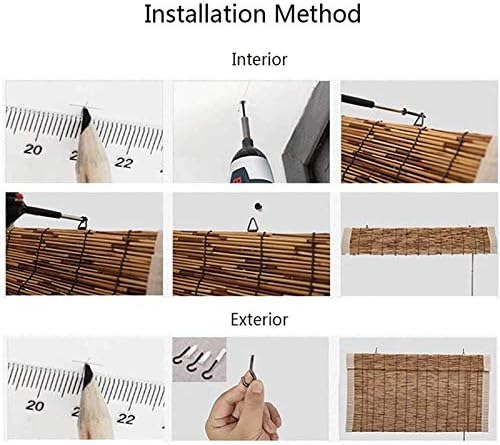 Installation Method

Interior

20 2 22

Exterior

20 2 22