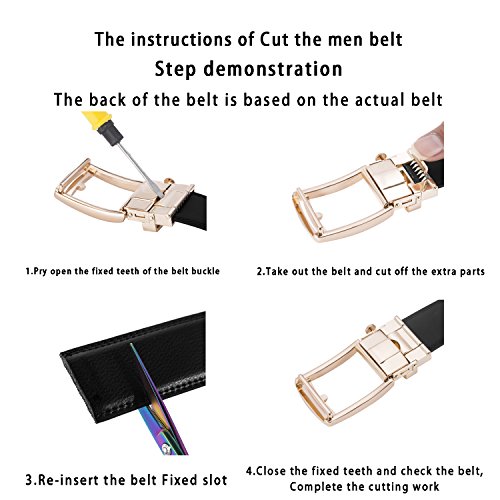 The instructions of Cut the men belt
Step demonstration
The back of the belt is based on the actual belt

1.Pry open the fixed teeth of the belt buckle

2.Take out the belt and cut off the extra parts

3.Re-insert the belt Fixed slot

4.Close the fixed teeth and check the belt, Complete the cutting work