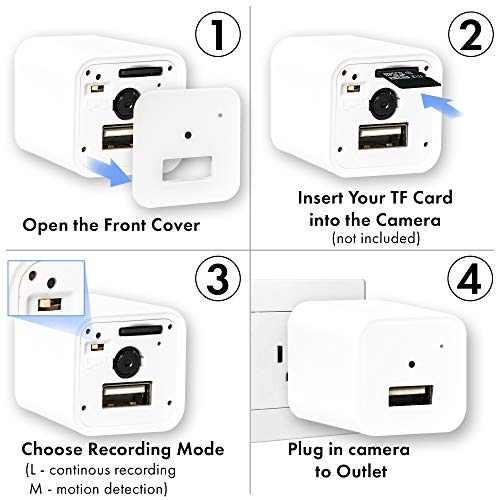 1

Open the Front Cover

2

Insert Your TF Card into the Camera
(not included)

3

Choose Recording Mode
(L - continous recording
M - motion detection)

4

Plug in camera to Outlet