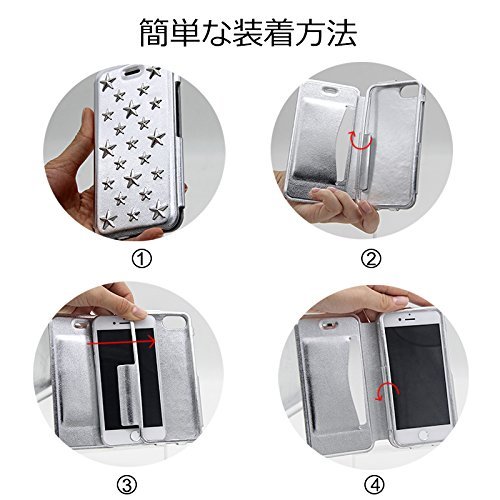 簡単な装着方法

①

②

③

④