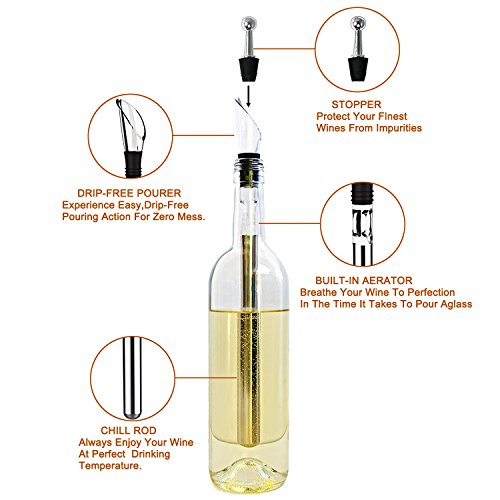 STOPPER
Protect Your FInest Wines From Impurities

DRIP-FREE POURER
Experience Easy,Drip-Free Pouring Action For Zero Mess.

BUILT-IN AERATOR
Breathe Your Wine To Perfection In The Time It Takes To Pour Aglass

CHILL ROD
Always Enjoy Your Wine At Perfect Drinking Temperature.