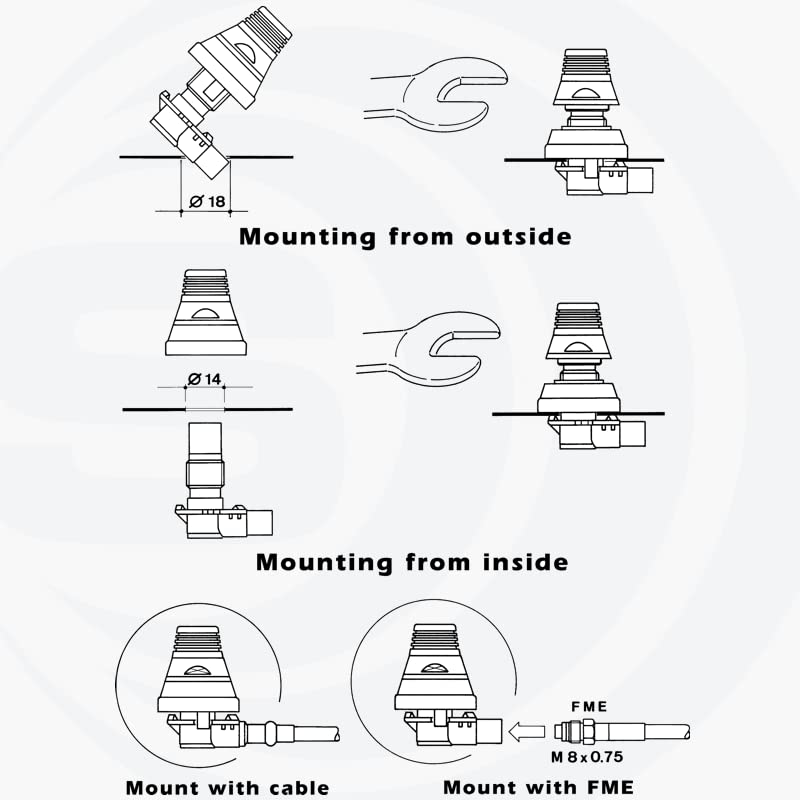 Ø 18

Mounting from outside

Ø 14

Mounting from inside

FME

M 8 x 0.75

Mount with cable

Mount with FME