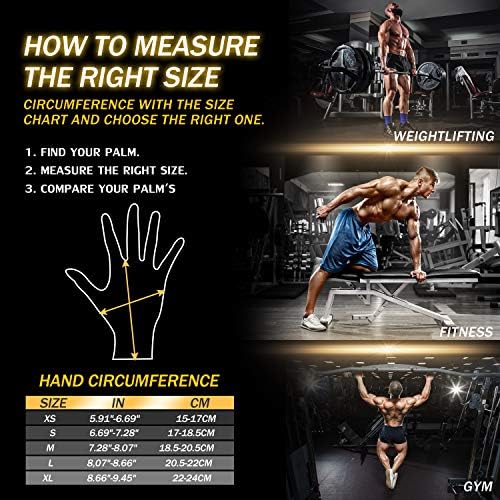 HOW TO MEASURE THE RIGHT SIZE

CIRCUMFERENCE WITH THE SIZE CHART AND CHOOSE THE RIGHT ONE.

1. FIND YOUR PALM.
2. MEASURE THE RIGHT SIZE.
3. COMPARE YOUR PALM'S

HAND CIRCUMFERENCE

| SIZE | IN | CM |
|---|---|---|
| XS | 5.91"-6.69" | 15-17CM |
| S | 6.69"-7.28" | 17-18.5CM |
| M | 7.28"-8.07" | 18.5-20.5CM |
| L | 8,07"-8.66" | 20.5-22CM |
| XL | 8.66"-9.45" | 22-24CM |

WEIGHTLIFTING

FITNESS

GYM