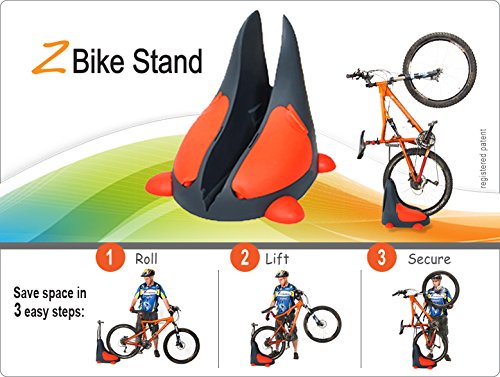 Z Bike Stand

registered patent

Save space in 3 easy steps:

1 Roll

2 Lift

3 Secure