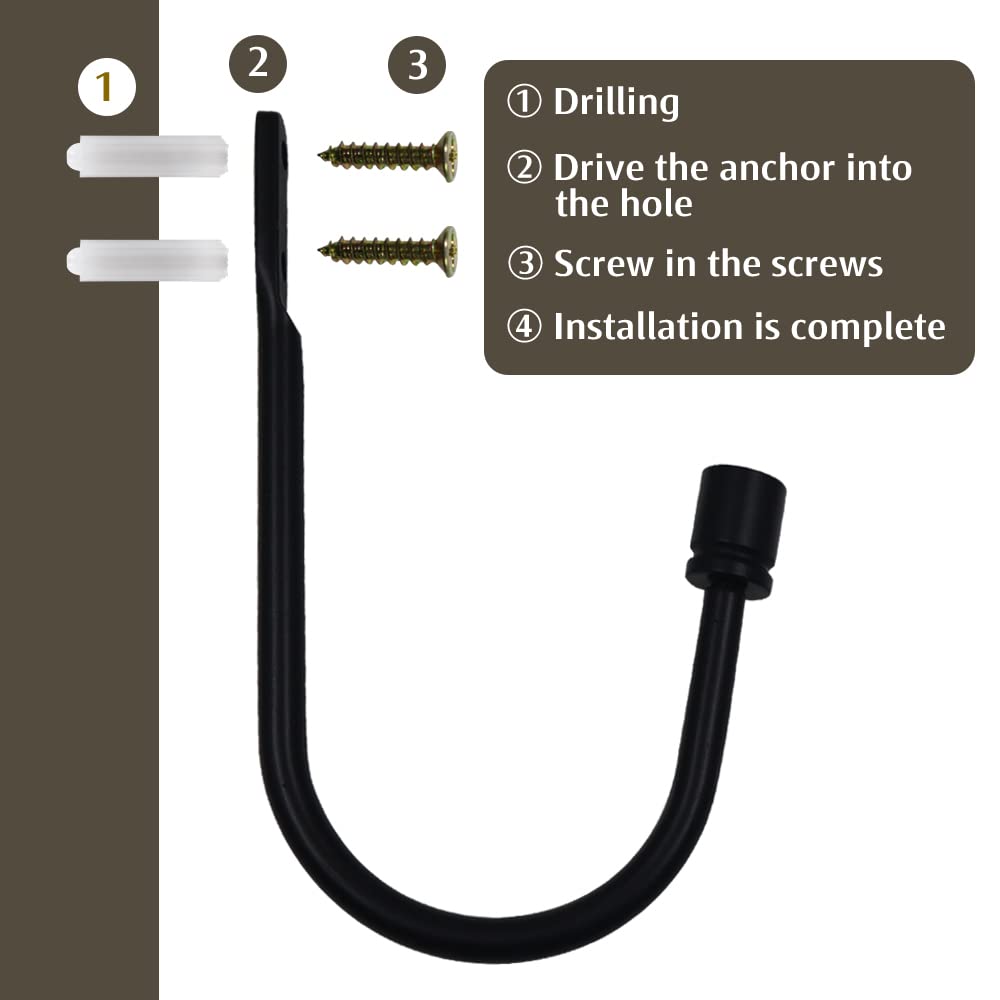 1

2

3

① Drilling

② Drive the anchor into the hole

③ Screw in the screws

④ Installation is complete