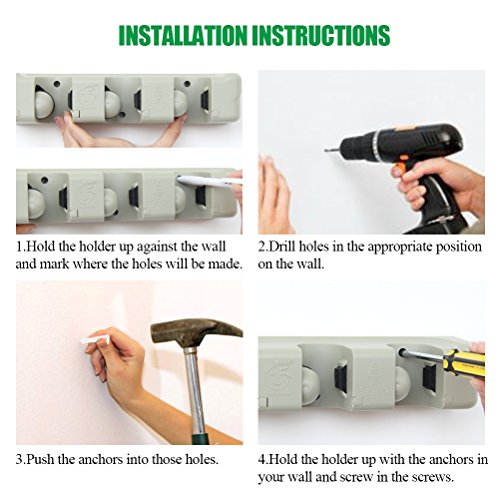 INSTALLATION INSTRUCTIONS

1.Hold the holder up against the wall and mark where the holes will be made.

2.Drill holes in the appropriate position on the wall.

3.Push the anchors into those holes.

4.Hold the holder up with the anchors in your wall and screw in the screws.