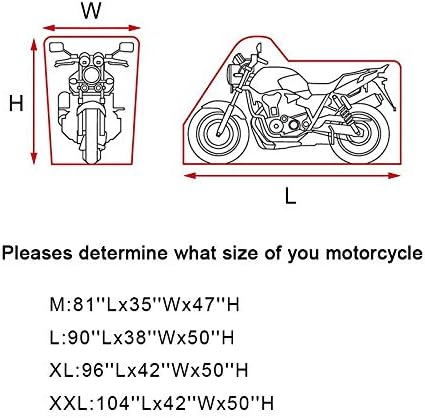 W

H

L

Pleases determine what size of you motorcycle

M:81''Lx35''Wx47''H

L:90''Lx38''Wx50''H

XL:96''Lx42''Wx50''H

XXL:104''Lx42''Wx50''H