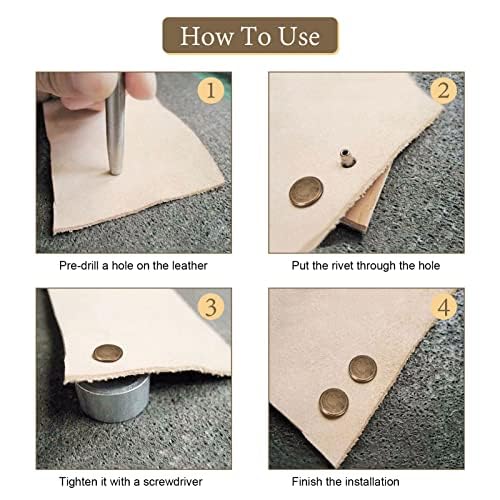 How To Use

1

Pre-drill a hole on the leather

2

Put the rivet through the hole

3

Tighten it with a screwdriver

4

Finish the installation