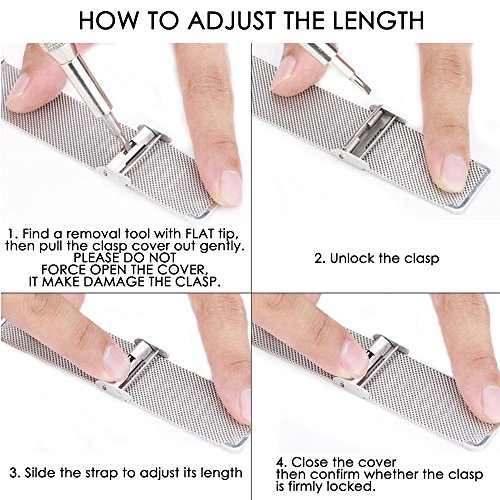 HOW TO ADJUST THE LENGTH

1. Find a removal tool with FLAT tip, then pull the clasp cover out gently. PLEASE DO NOT FORCE OPEN THE COVER, IT MAKE DAMAGE THE CLASP.

2. Unlock the clasp

3. Silde the strap to adjust its length

4. Close the cover then confirm whether the clasp is firmly locked.