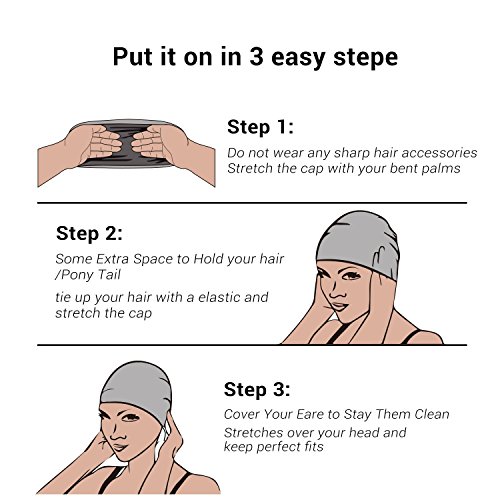 Put it on in 3 easy stepe

Step 1:

Do not wear any sharp hair accessories
Stretch the cap with your bent palms

Step 2:

Some Extra Space to Hold your hair /Pony Tail

tie up your hair with a elastic and stretch the cap

Step 3:

Cover Your Eare to Stay Them Clean

Stretches over your head and keep perfect fits