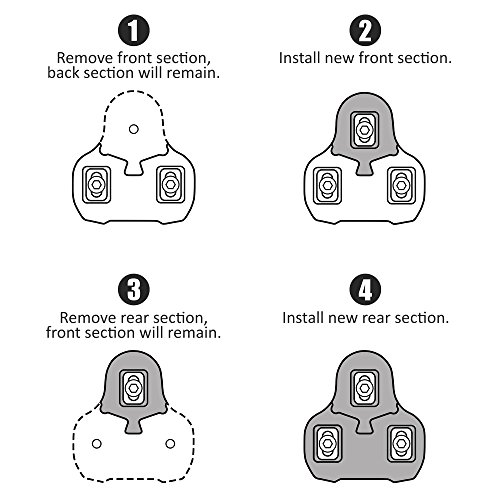 1
Remove front section, back section will remain.

2
Install new front section.

3
Remove rear section, front section will remain.

4
Install new rear section.