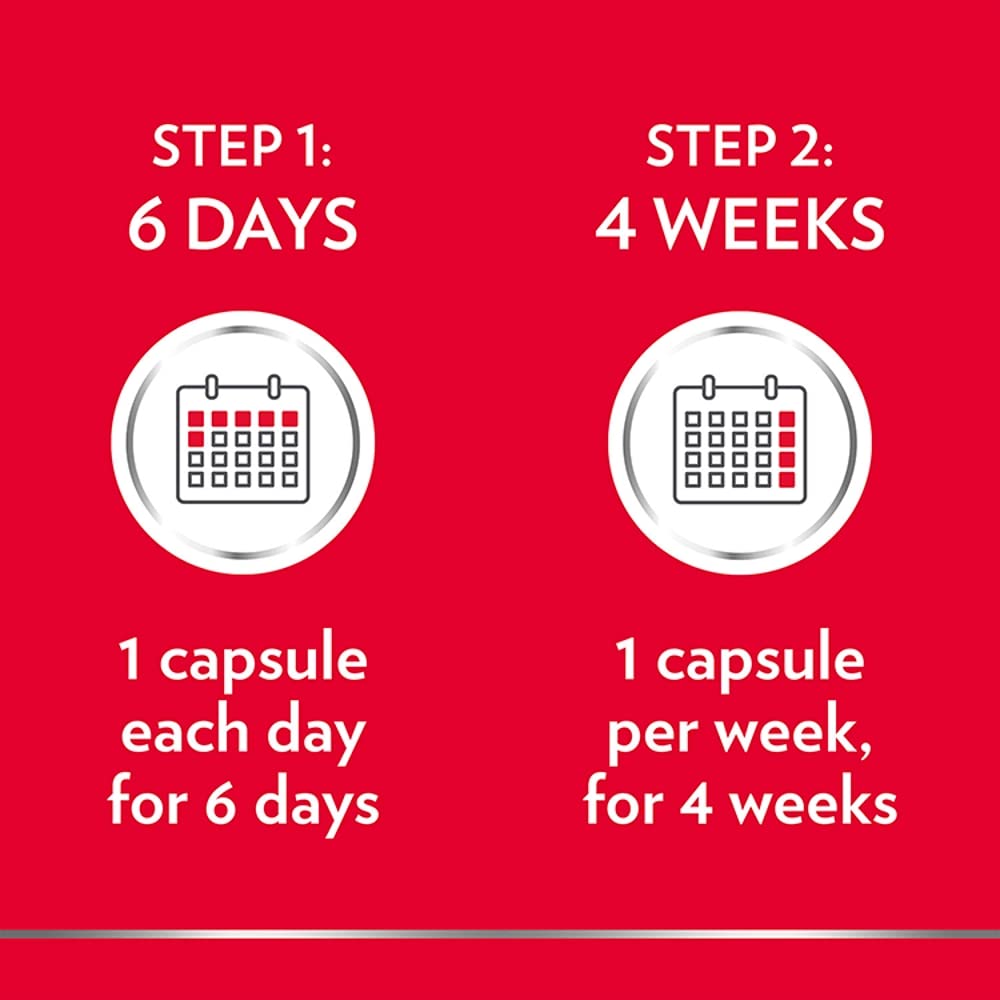 STEP 1:
6 DAYS

1 capsule each day for 6 days

STEP 2:
4 WEEKS

1 capsule per week, for 4 weeks