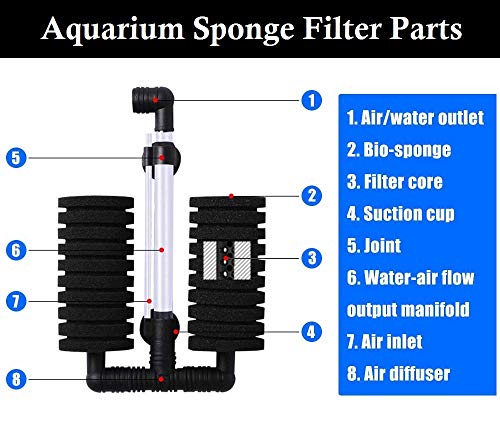 Aquarium Sponge Filter Parts

1

5

2

6

3

7

4

8

1. Air/water outlet
2. Bio-sponge
3. Filter core
4. Suction cup
5. Joint
6. Water-air flow output manifold
7. Air inlet
8. Air diffuser