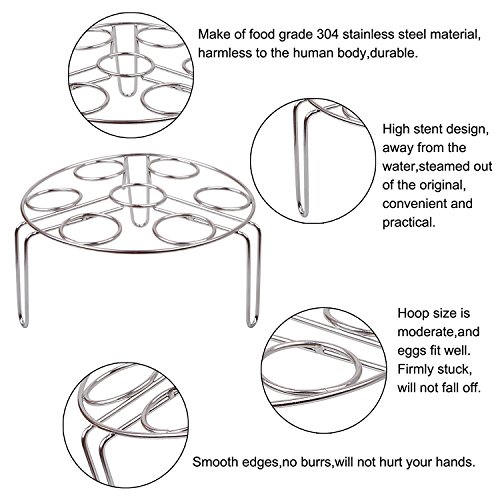 Make of food grade 304 stainless steel material, harmless to the human body,durable.

High stent design, away from the water,steamed out of the original, convenient and practical.

Hoop size is moderate,and eggs fit well. Firmly stuck, will not fall off.

Smooth edges,no burrs,will not hurt your hands.