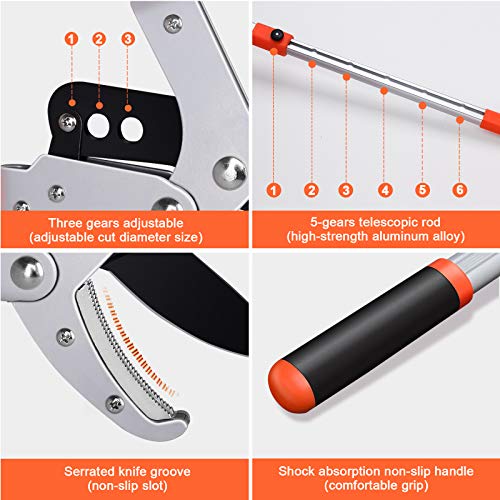 1 2 3

Three gears adjustable
(adjustable cut diameter size)

1 2 3 4 5 6

5-gears telescopic rod
(high-strength aluminum alloy)

Serrated knife groove
(non-slip slot)

Shock absorption non-slip handle
(comfortable grip)