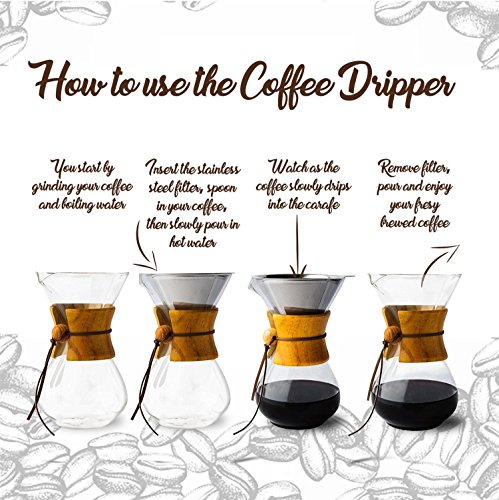 How to use the Coffee Dripper

You start by grinding your coffee and boiling water

Insert the stainless steel filter, spoon in your coffee, then slowly pour in hot water

Watch as the coffee slowly drips into the carafe

Remove filter, pour and enjoy your fresy brewed coffee