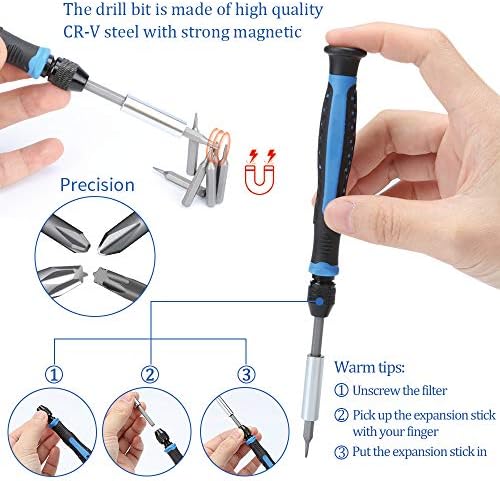 The drill bit is made of high quality CR-V steel with strong magnetic

Precision

①

②

③

Warm tips:

① Unscrew the filter

② Pick up the expansion stick with your finger

③ Put the expansion stick in