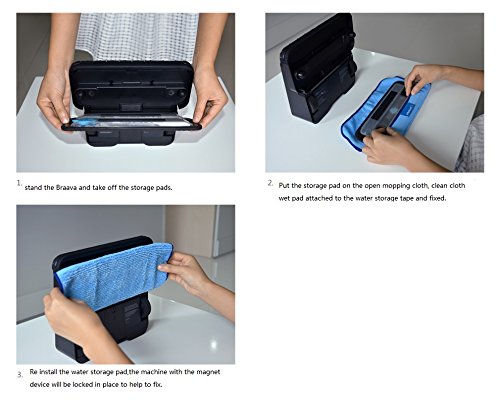 1. stand the Braava and take off the storage pads.

2. Put the storage pad on the open mopping cloth, clean cloth wet pad attached to the water storage tape and fixed.

3. Re install the water storage pad,the machine with the magnet device will be locked in place to help to fix.