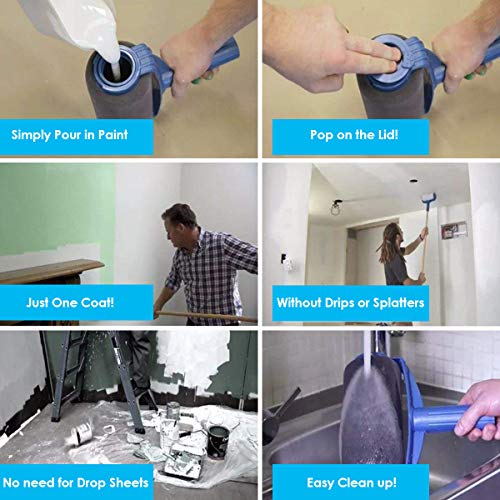 Simply Pour in Paint

Pop on the Lid!

Just One Coat!

Without Drips or Splatters

No need for Drop Sheets

Easy Clean up!