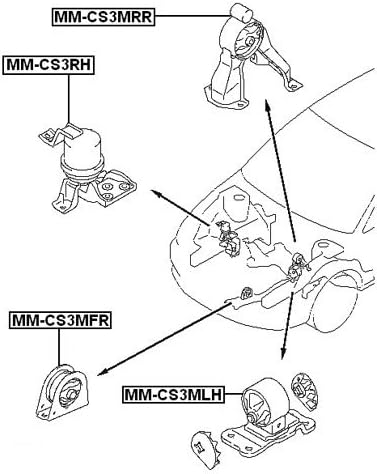 MM-CS3MRR

MM-CS3RH

MM-CS3MFR

MM-CS3MLH