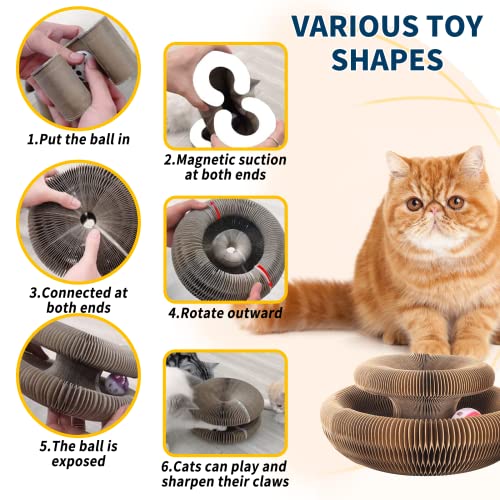 VARIOUS TOY SHAPES

1.Put the ball in

2.Magnetic suction at both ends

3.Connected at both ends

4.Rotate outward

5.The ball is exposed

6.Cats can play and sharpen their claws