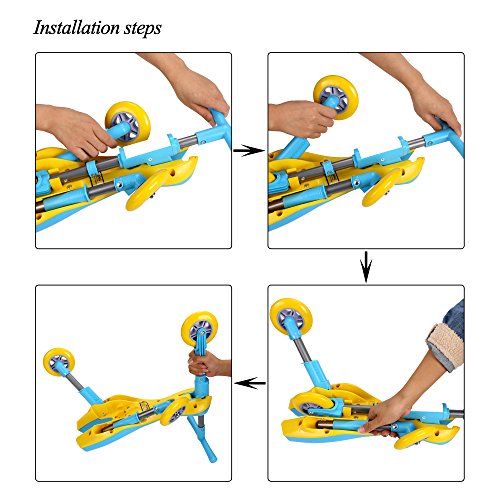 Installation steps