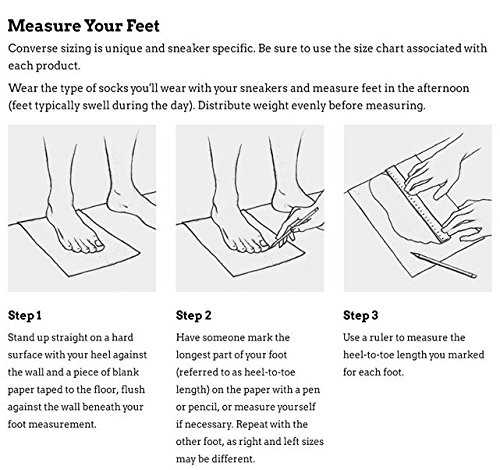 Measure Your Feet

Converse sizing is unique and sneaker specific. Be sure to use the size chart associated with each product.

Wear the type of socks you'll wear with your sneakers and measure feet in the afternoon (feet typically swell during the day). Distribute weight evenly before measuring.

Step 1

Stand up straight on a hard surface with your heel against the wall and a piece of blank paper taped to the floor, flush against the wall beneath your foot measurement.

Step 2

Have someone mark the longest part of your foot (referred to as heel-to-toe length) on the paper with a pen or pencil, or measure yourself if necessary. Repeat with the other foot, as right and left sizes may be different.

Step 3

Use a ruler to measure the heel-to-toe length you marked for each foot.