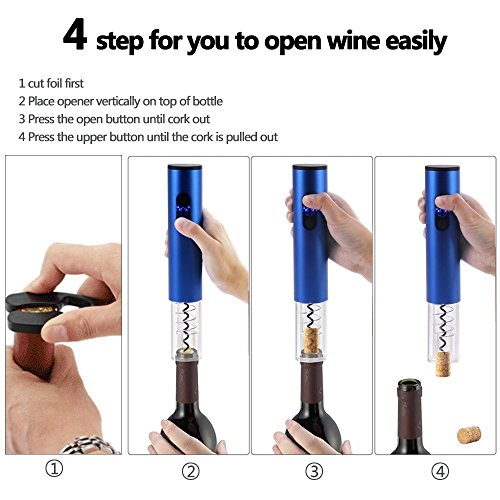 4 step for you to open wine easily

1 cut foil first
2 Place opener vertically on top of bottle
3 Press the open button until cork out
4 Press the upper button until the cork is pulled out

①

②

③

④