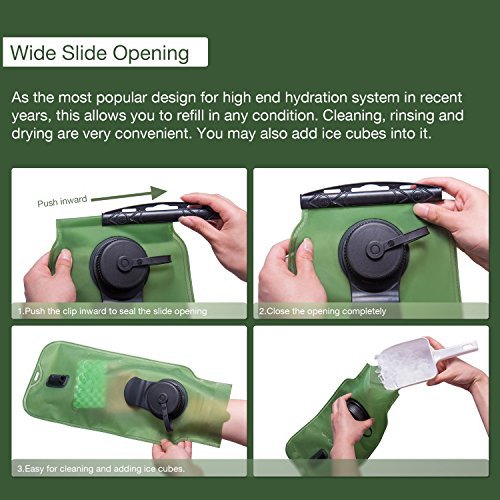 Wide Slide Opening

As the most popular design for high end hydration system in recent years, this allows you to refill in any condition. Cleaning, rinsing and drying are very convenient. You may also add ice cubes into it.

Push inward

1.Push the clip inward to seal the slide opening

2.Close the opening completely

3.Easy for cleaning and adding ice cubes.