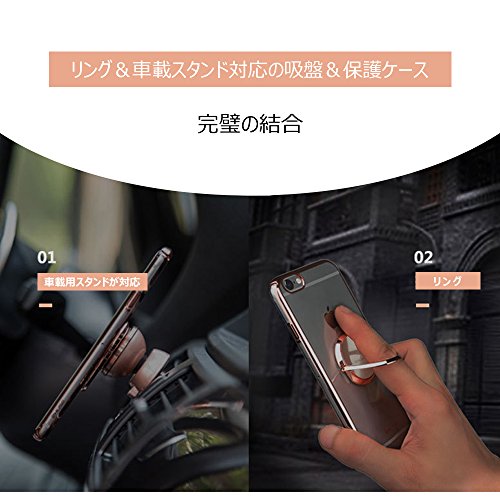 リング＆車載スタンド対応の吸盤＆保護ケース

完璧の結合

01

車載用スタンドが対応

02

リング