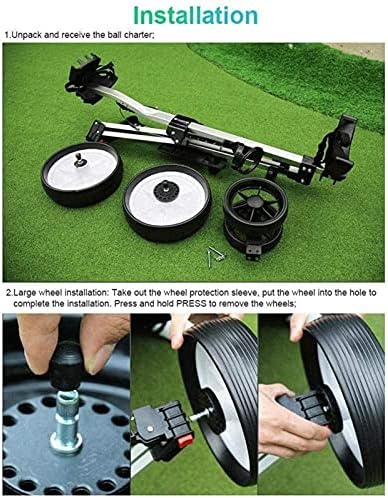 Installation

1.Unpack and receive the ball charter;

2.Large wheel installation: Take out the wheel protection sleeve, put the wheel into the hole to complete the installation. Press and hold PRESS to remove the wheels;