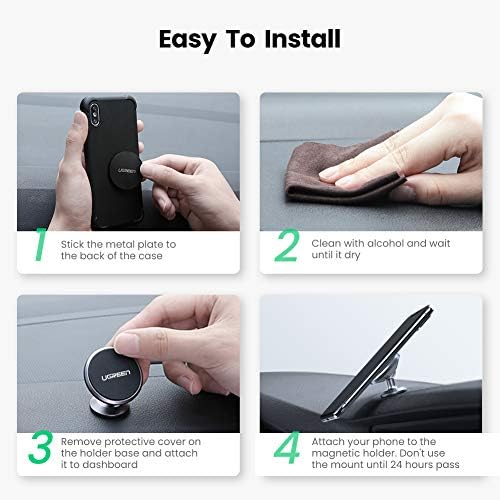 Easy To Install

UGREEN

1 Stick the metal plate to the back of the case

2 Clean with alcohol and wait until it dry

UGREEN

3 Remove protective cover on the holder base and attach it to dashboard

4 Attach your phone to the magnetic holder. Don't use the mount until 24 hours pass