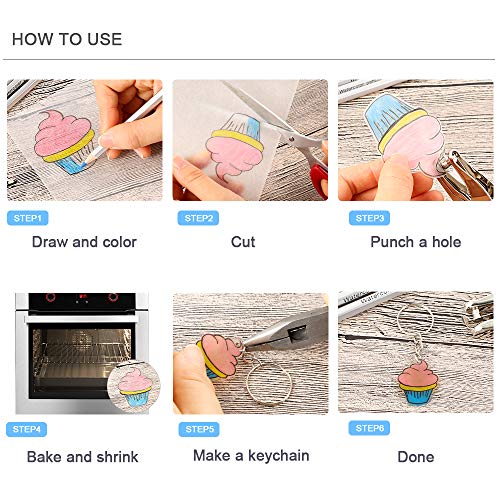 HOW TO USE

STEP1
Draw and color

STEP2
Cut

STEP3
Punch a hole

STEP4
Bake and shrink

STEP5
Make a keychain

STEP6
Done